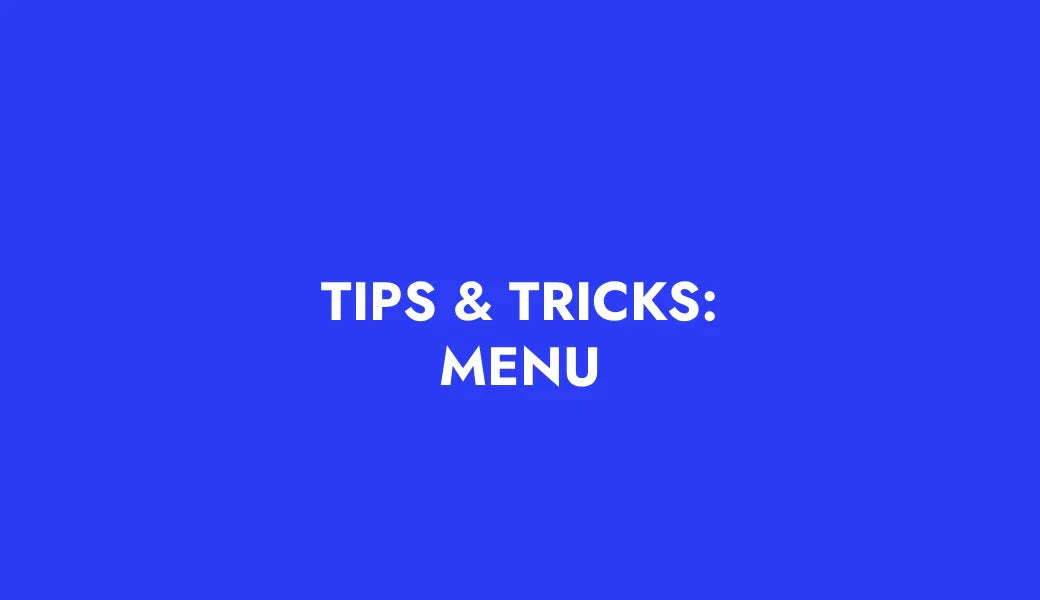 TIPS & TRICKS:
MENU